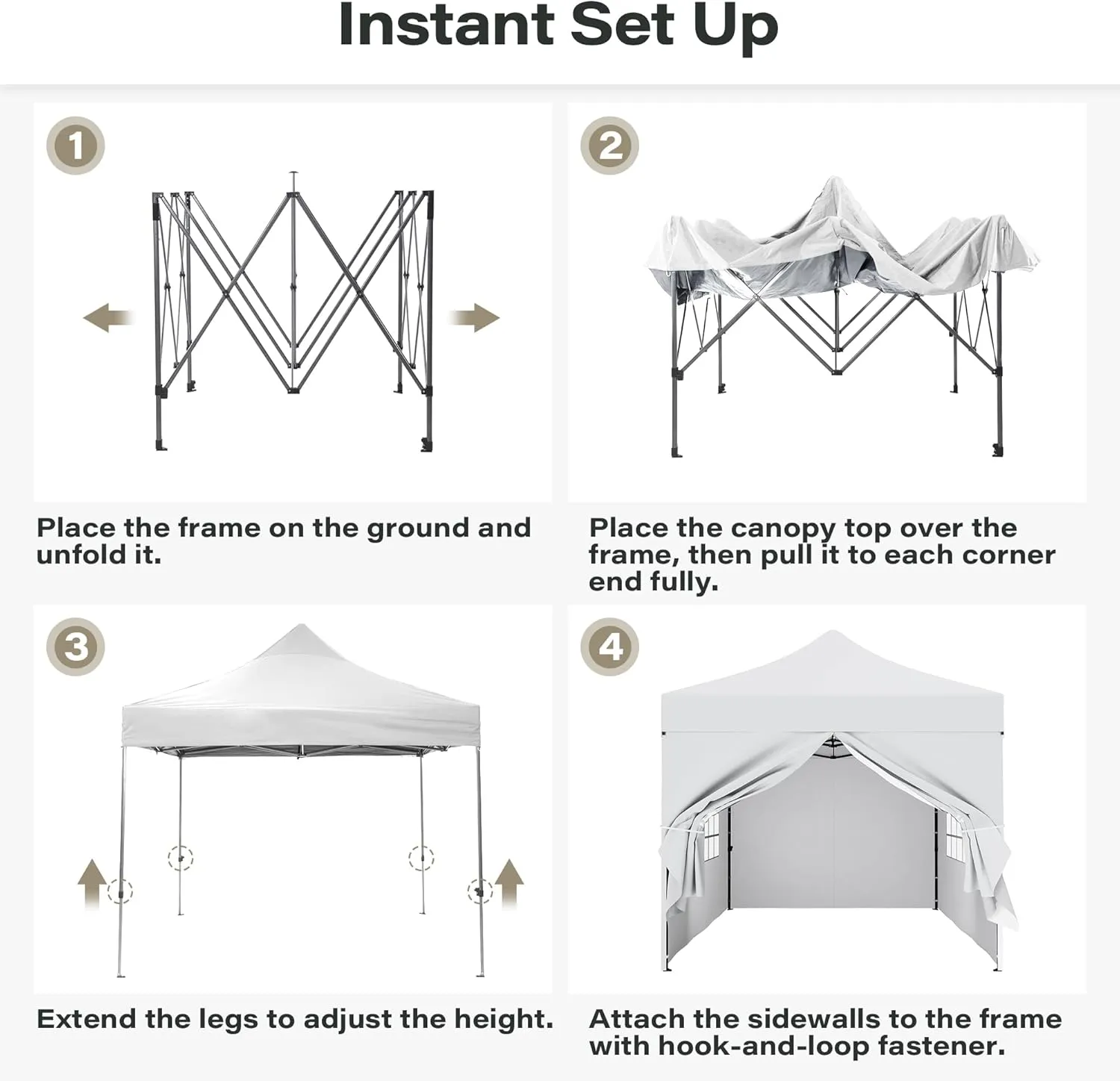 Instant Set Up

1

Place the frame on the ground and unfold it.

2

Place the canopy top over the frame, then pull it to each corner end fully.

3

Extend the legs to adjust the height.

4

Attach the sidewalls to the frame with hook-and-loop fastener.