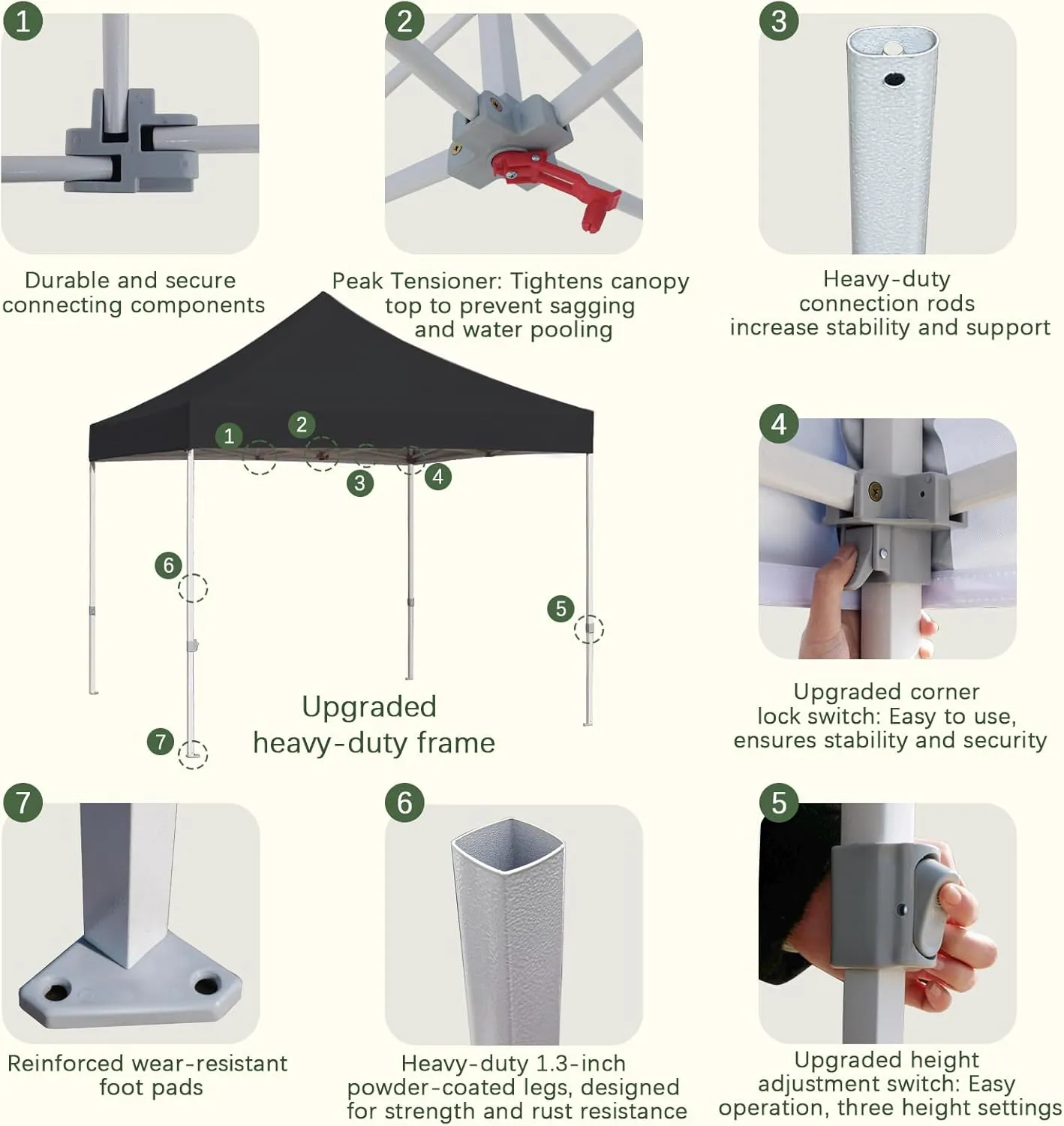 1

Durable and secure connecting components

2

Peak Tensioner: Tightens canopy top to prevent sagging and water pooling

3

Heavy-duty connection rods increase stability and support

1 2 3 4 6 5 7

Upgraded heavy-duty frame

4

Upgraded corner lock switch: Easy to use, ensures stability and security

7

Reinforced wear-resistant foot pads

6

Heavy-duty 1.3-inch powder-coated legs, designed for strength and rust resistance

5

Upgraded height adjustment switch: Easy operation, three height settings