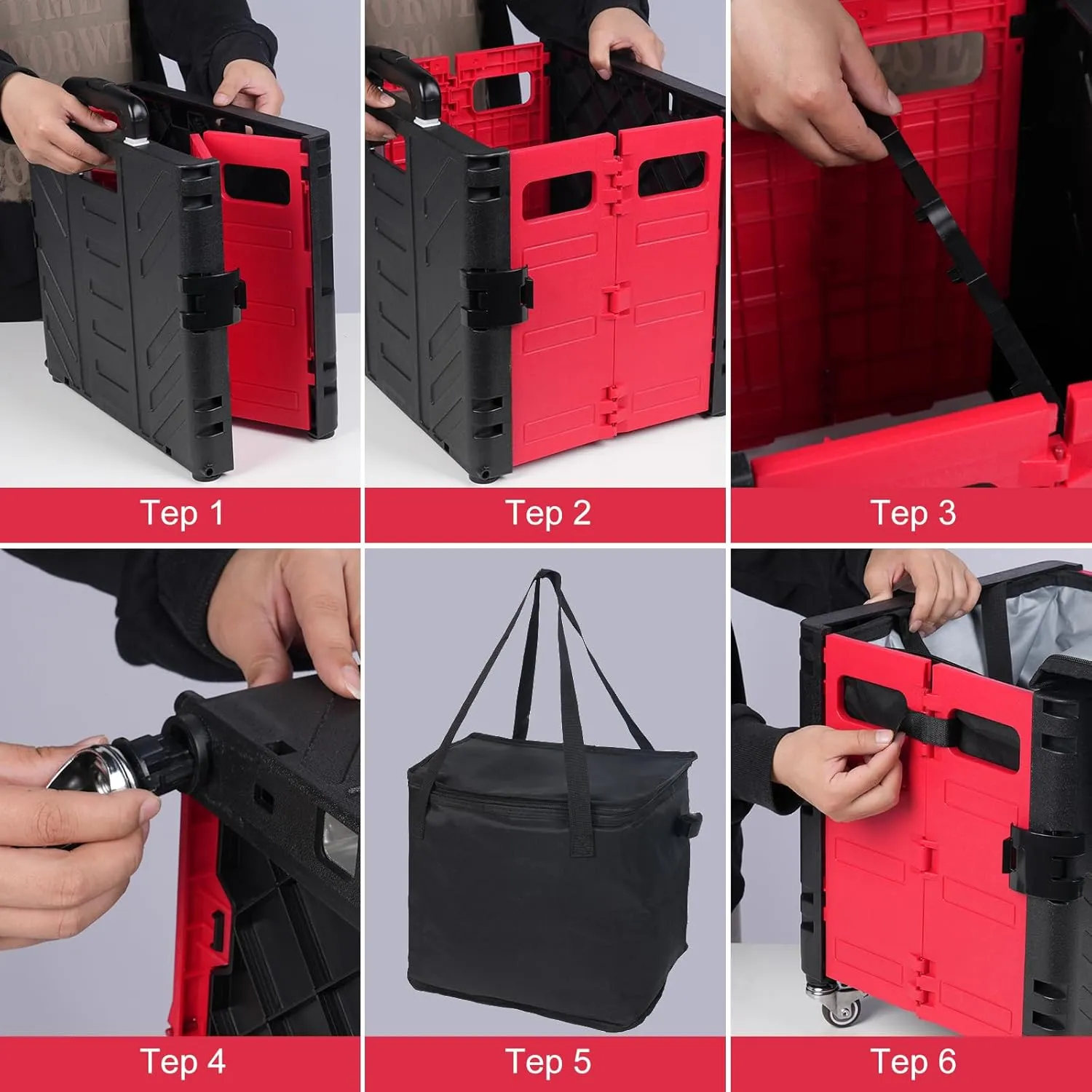 Tep 1

Tep 2

Tep 3

Tep 4

Tep 5

Tep 6