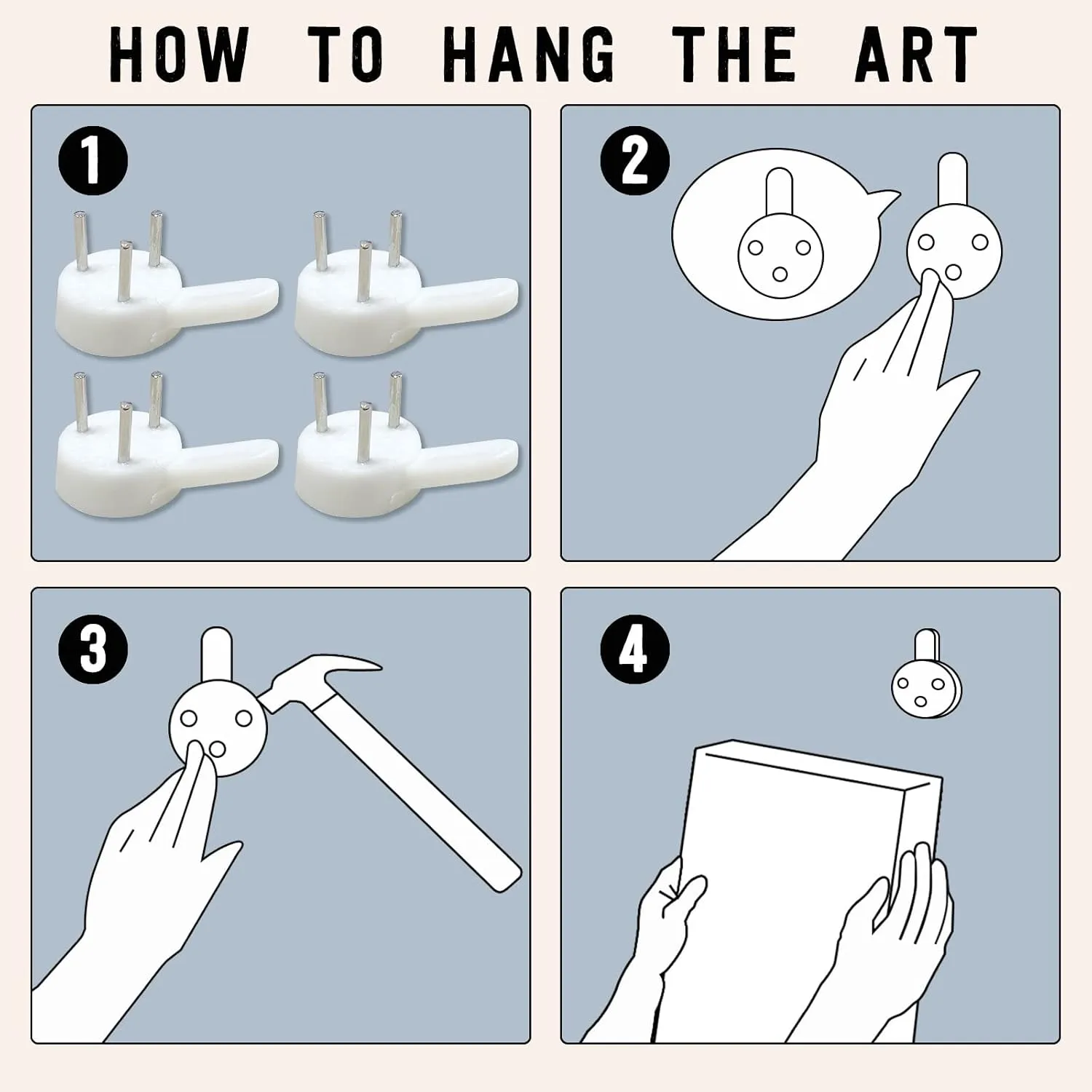 HOW TO HANG THE ART

1

2

3

4