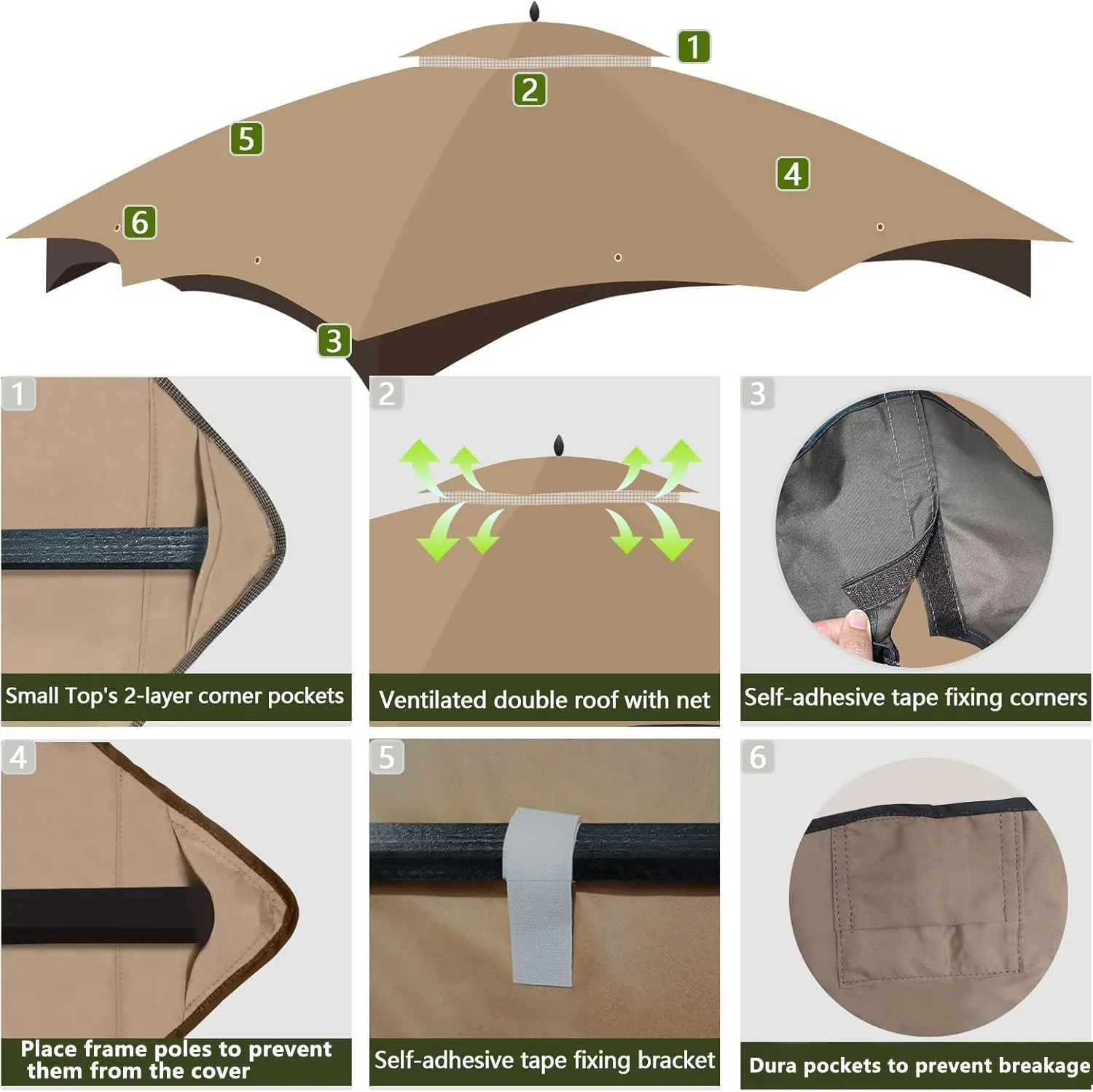 1

2

5

4

6

3

1
Small Top's 2-layer corner pockets

2
Ventilated double roof with net

3
Self-adhesive tape fixing corners

4
Place frame poles to prevent them from the cover

5
Self-adhesive tape fixing bracket

6
Dura pockets to prevent breakage